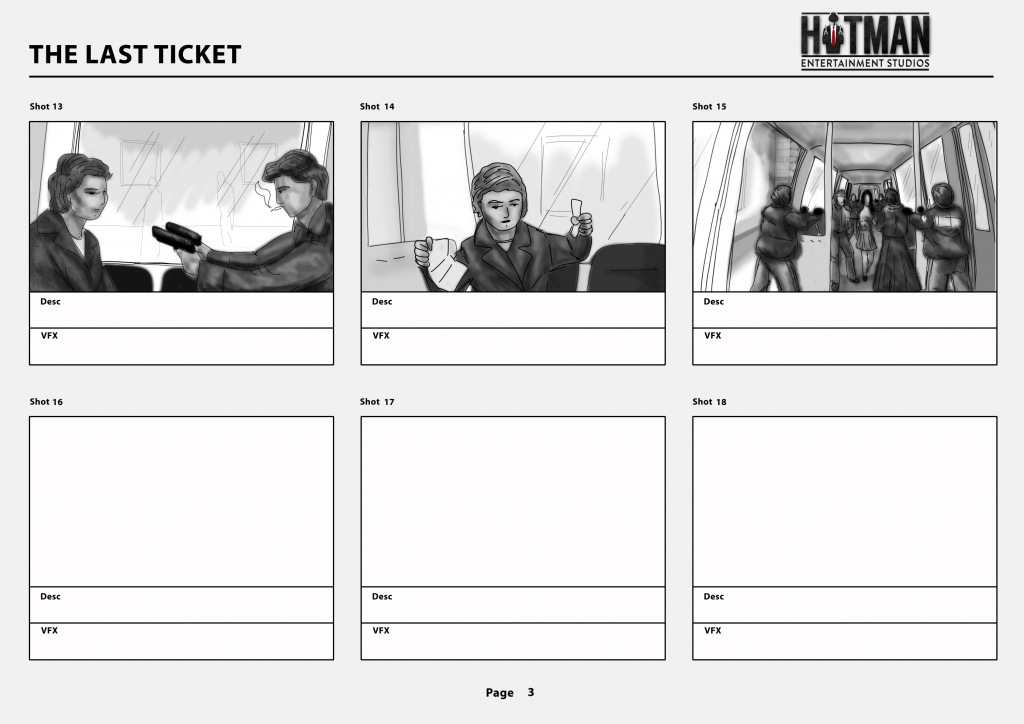 THE LAST TICKET

HITMAN
ENTERTAINMENT STUDIOS

Shot 13

Desc

VFX

Shot 14

Desc

VFX

Shot 15

Desc

VFX

Shot 16

Desc

VFX

Shot 17

Desc

VFX

Shot 18

Desc

VFX

Page 3